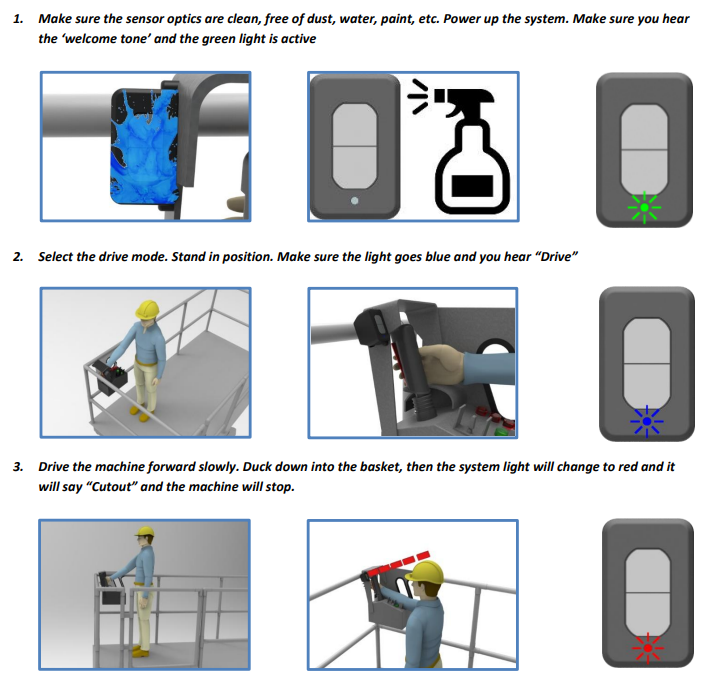 1. Make sure the sensor optics are clean, free of dust, water, paint, etc. Power up the system. Make sure you hear the 'welcome tone' and the green light is active

2. Select the drive mode. Stand in position. Make sure the light goes blue and you hear "Drive"

3. Drive the machine forward slowly. Duck down into the basket, then the system light will change to red and it will say "Cutout" and the machine will stop.