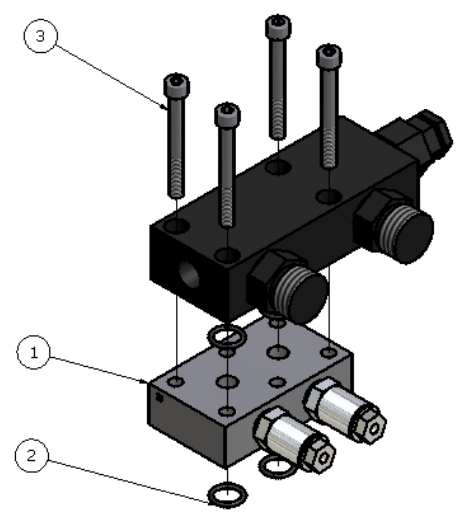 3

1

2