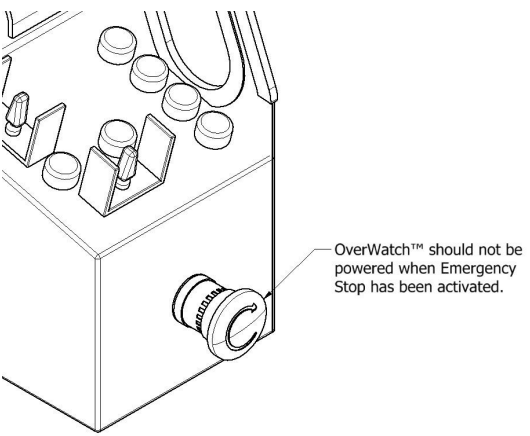 OverWatch™ should not be powered when Emergency Stop has been activated.